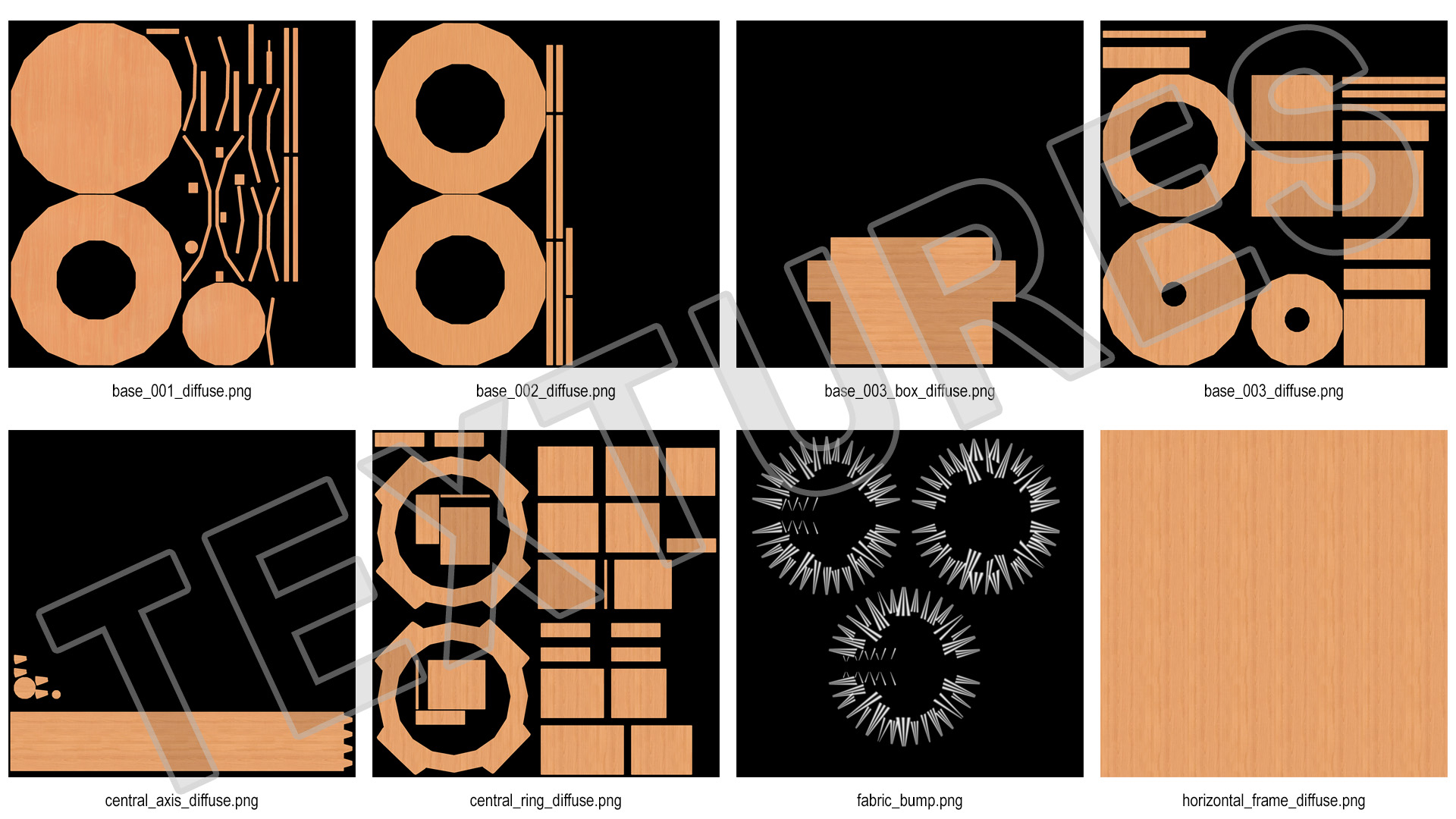 TEXTURES

base_001_diffuse.png

base_002_diffuse.png

base_003_box_diffuse.png

base_003_diffuse.png

central_axis_diffuse.png

central_ring_diffuse.png

fabric_bump.png

horizontal_frame_diffuse.png