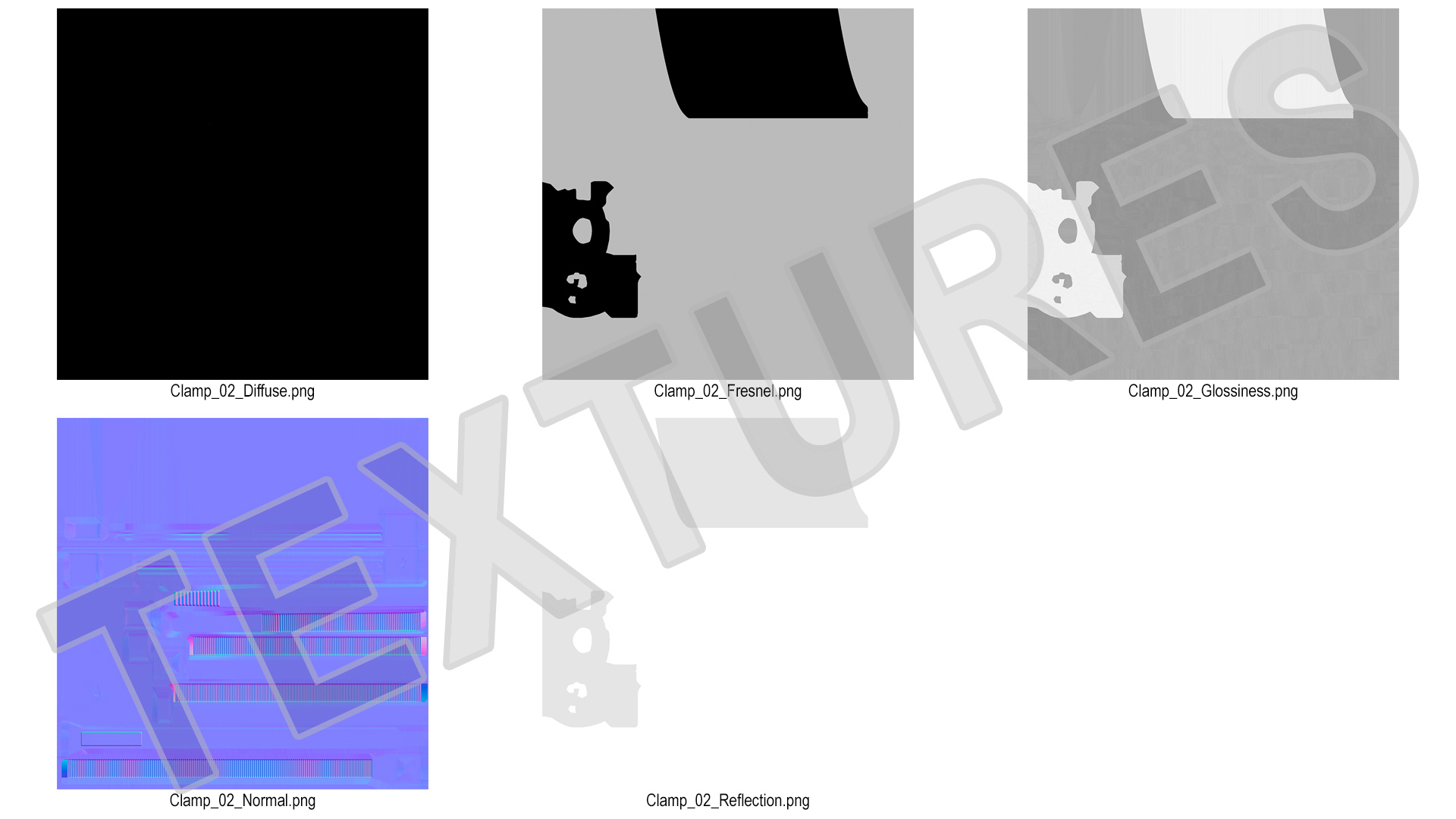 Clamp_02_Diffuse.png

Clamp_02_Fresnel.png

Clamp_02_Glossiness.png

Clamp_02_Normal.png

Clamp_02_Reflection.png

TEXTURES