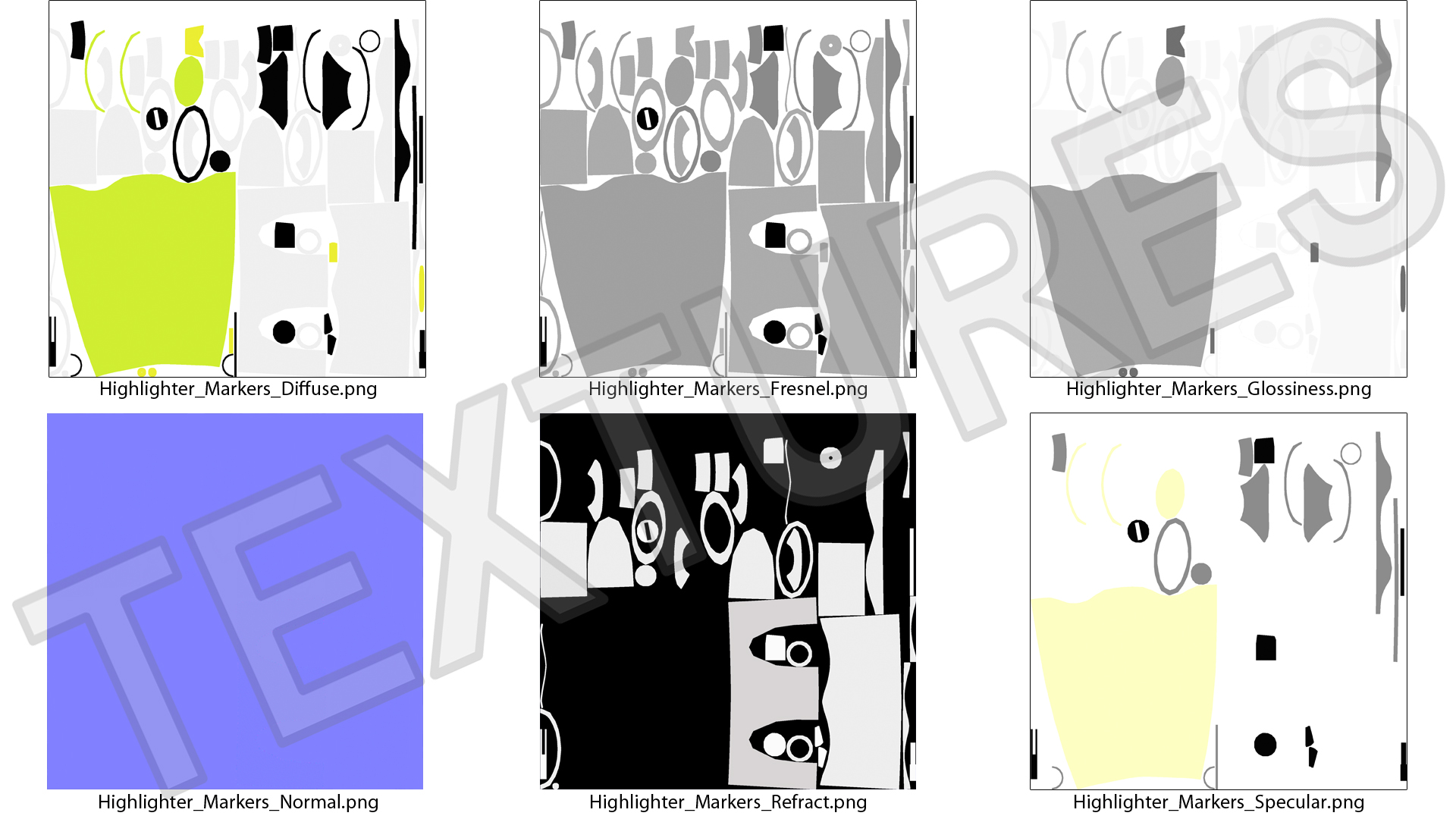 Highlighter_Markers_Diffuse.png

Highlighter_Markers_Fresnel.png

Highlighter_Markers_Glossiness.png

Highlighter_Markers_Normal.png

Highlighter_Markers_Refract.png

Highlighter_Markers_Specular.png

TEXTURES