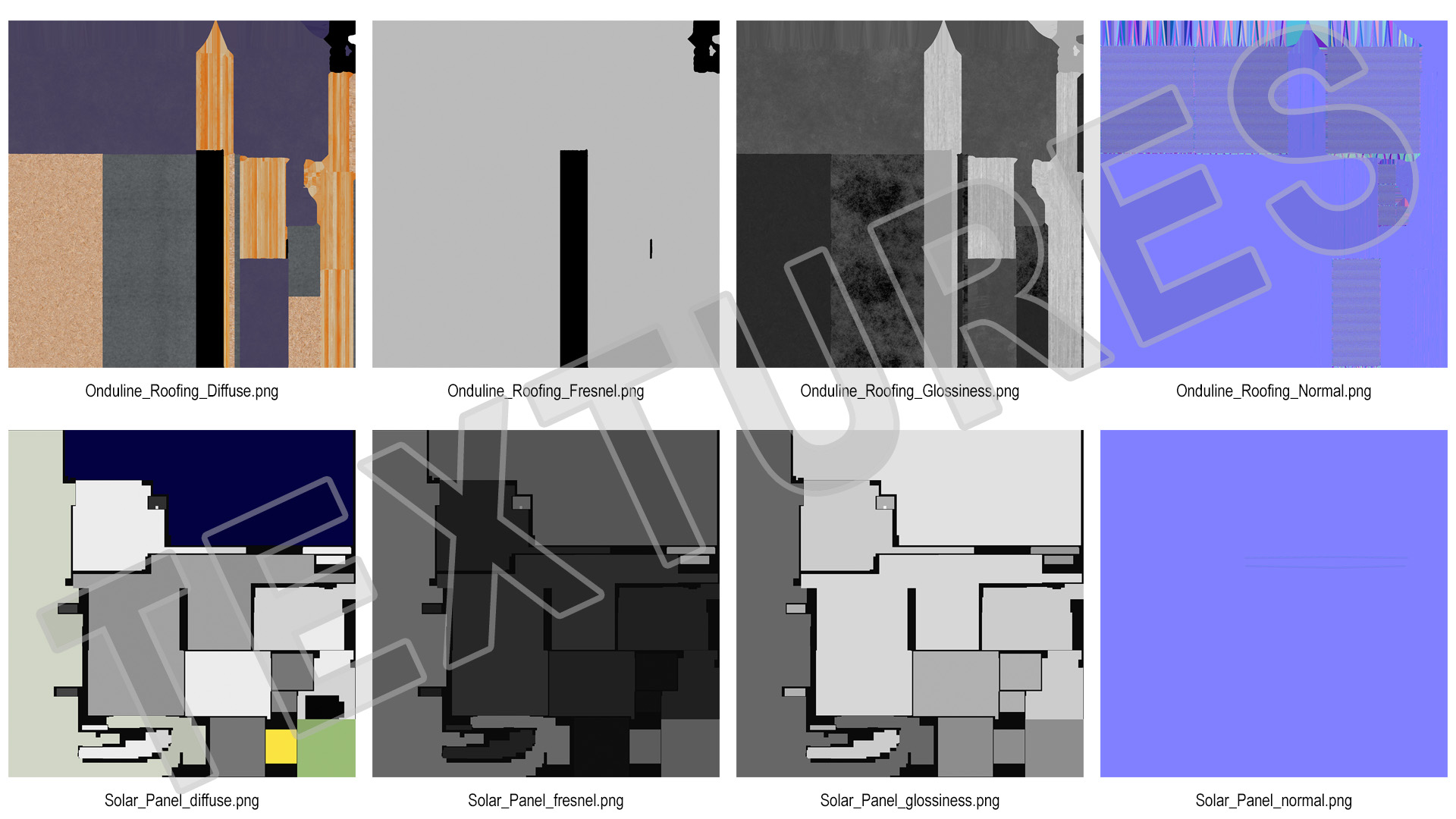 TEXTURES

Onduline_Roofing_Diffuse.png

Onduline_Roofing_Fresnel.png

Onduline_Roofing_Glossiness.png

Onduline_Roofing_Normal.png

Solar_Panel_diffuse.png

Solar_Panel_fresnel.png

Solar_Panel_glossiness.png

Solar_Panel_normal.png