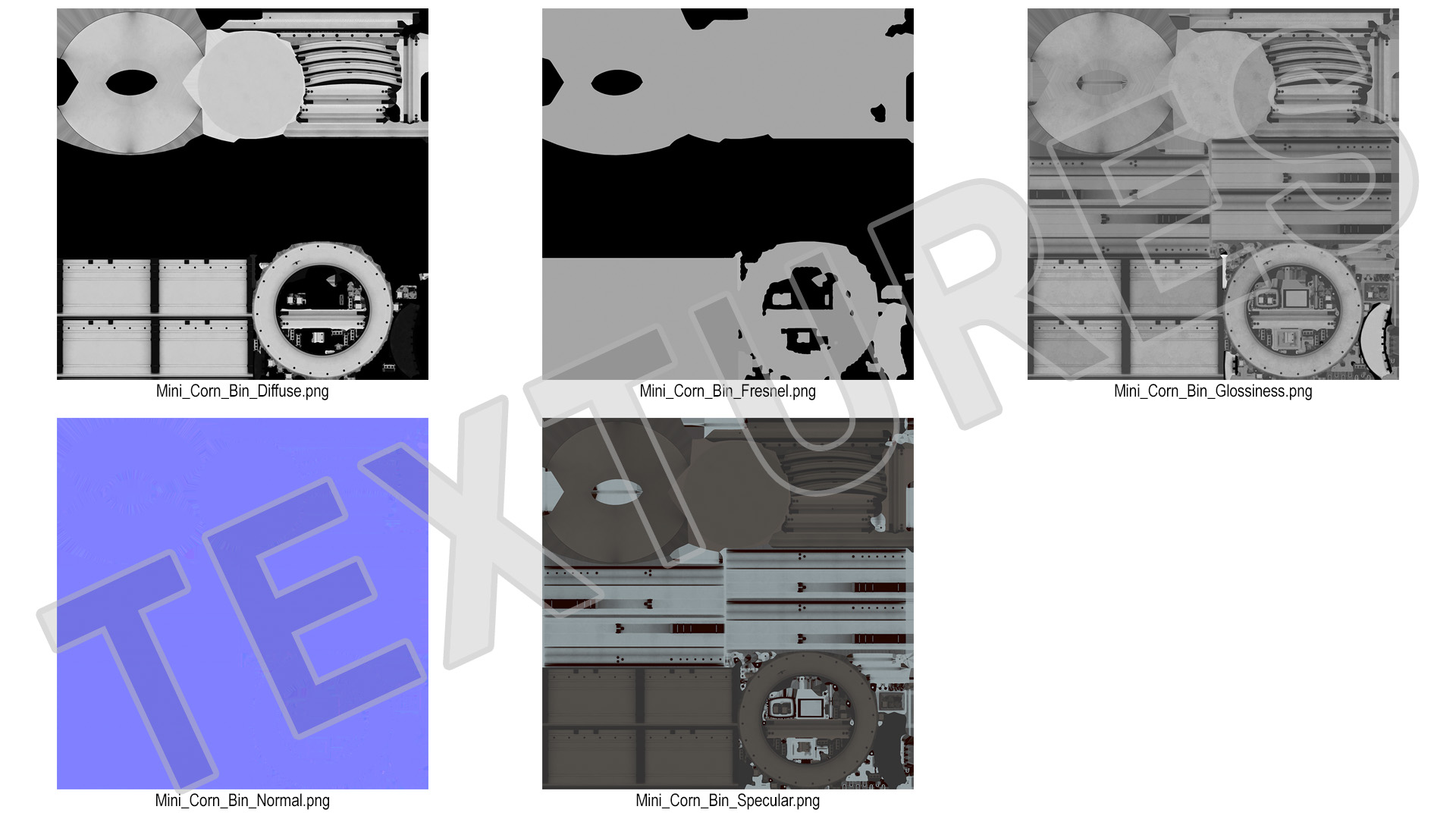 Mini_Corn_Bin_Diffuse.png

Mini_Corn_Bin_Fresnel.png

Mini_Corn_Bin_Glossiness.png

Mini_Corn_Bin_Normal.png

Mini_Corn_Bin_Specular.png

TEXTURES