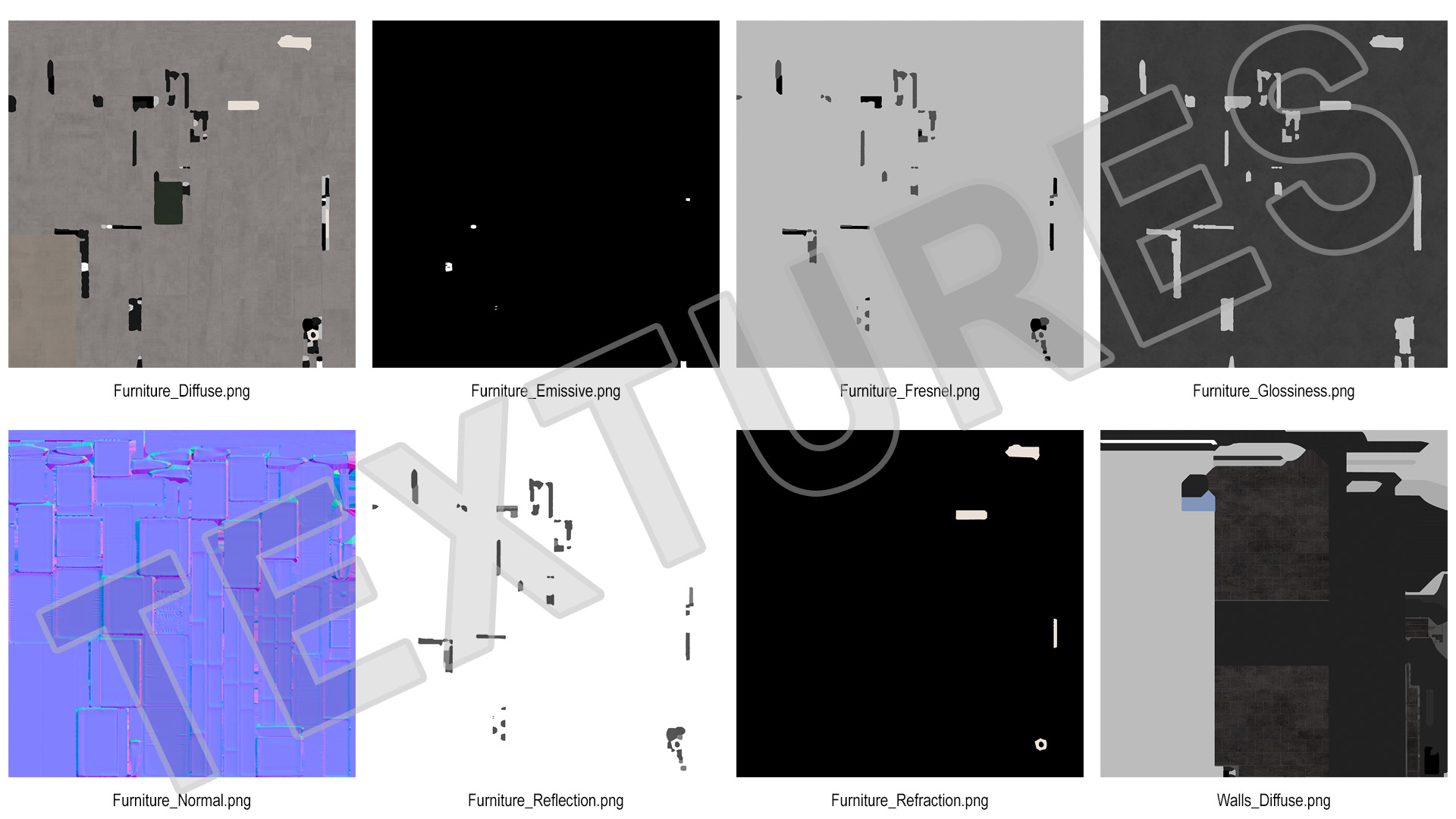 Furniture_Diffuse.png

Furniture_Emissive.png

Furniture_Fresnel.png

Furniture_Glossiness.png

Furniture_Normal.png

Furniture_Reflection.png

Furniture_Refraction.png

Walls_Diffuse.png

TEXTURES