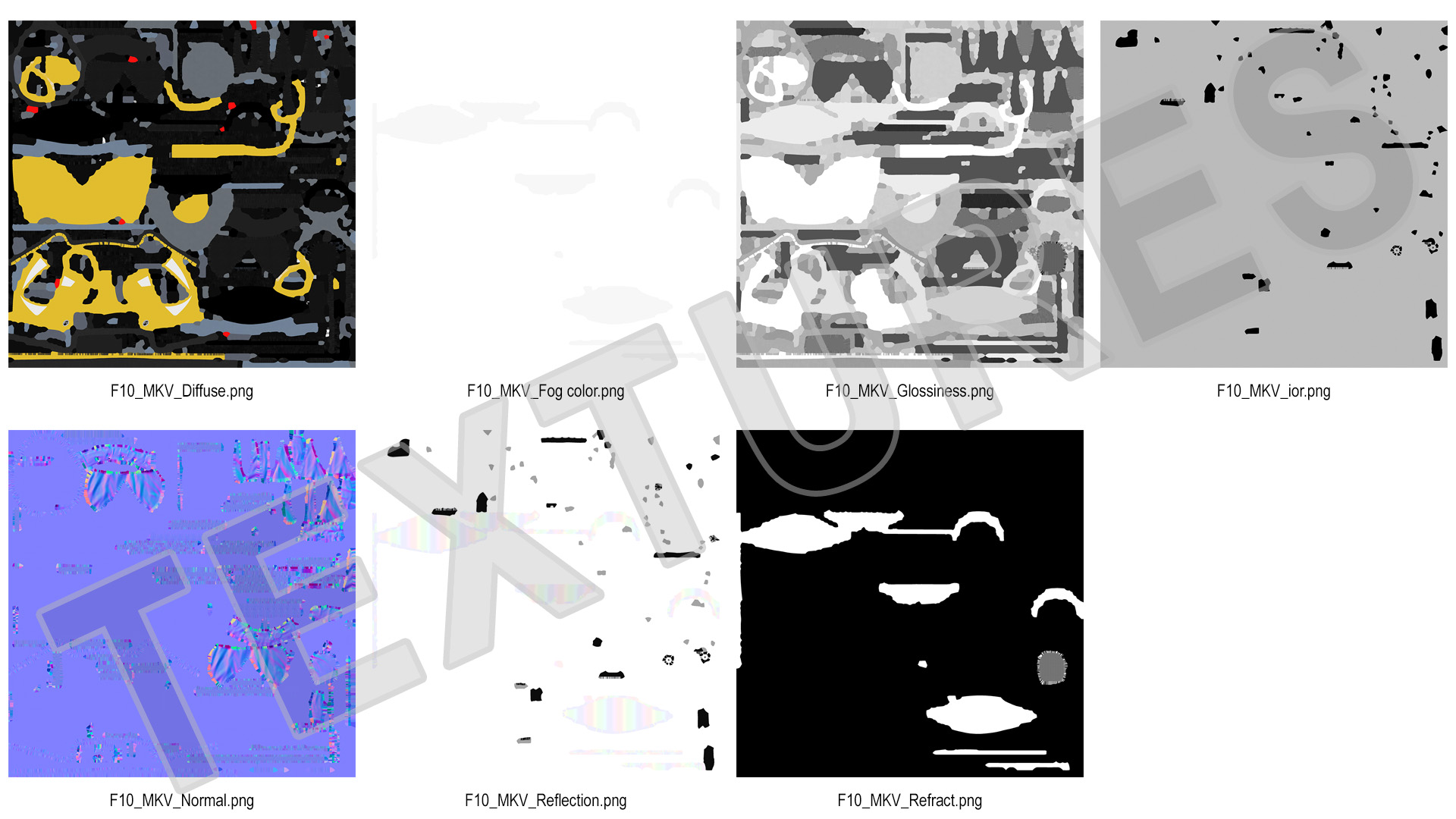 F10_MKV_Diffuse.png

F10_MKV_Fog color.png

F10_MKV_Glossiness.png

F10_MKV_ior.png

F10_MKV_Normal.png

F10_MKV_Reflection.png

F10_MKV_Refract.png

TEXTURES