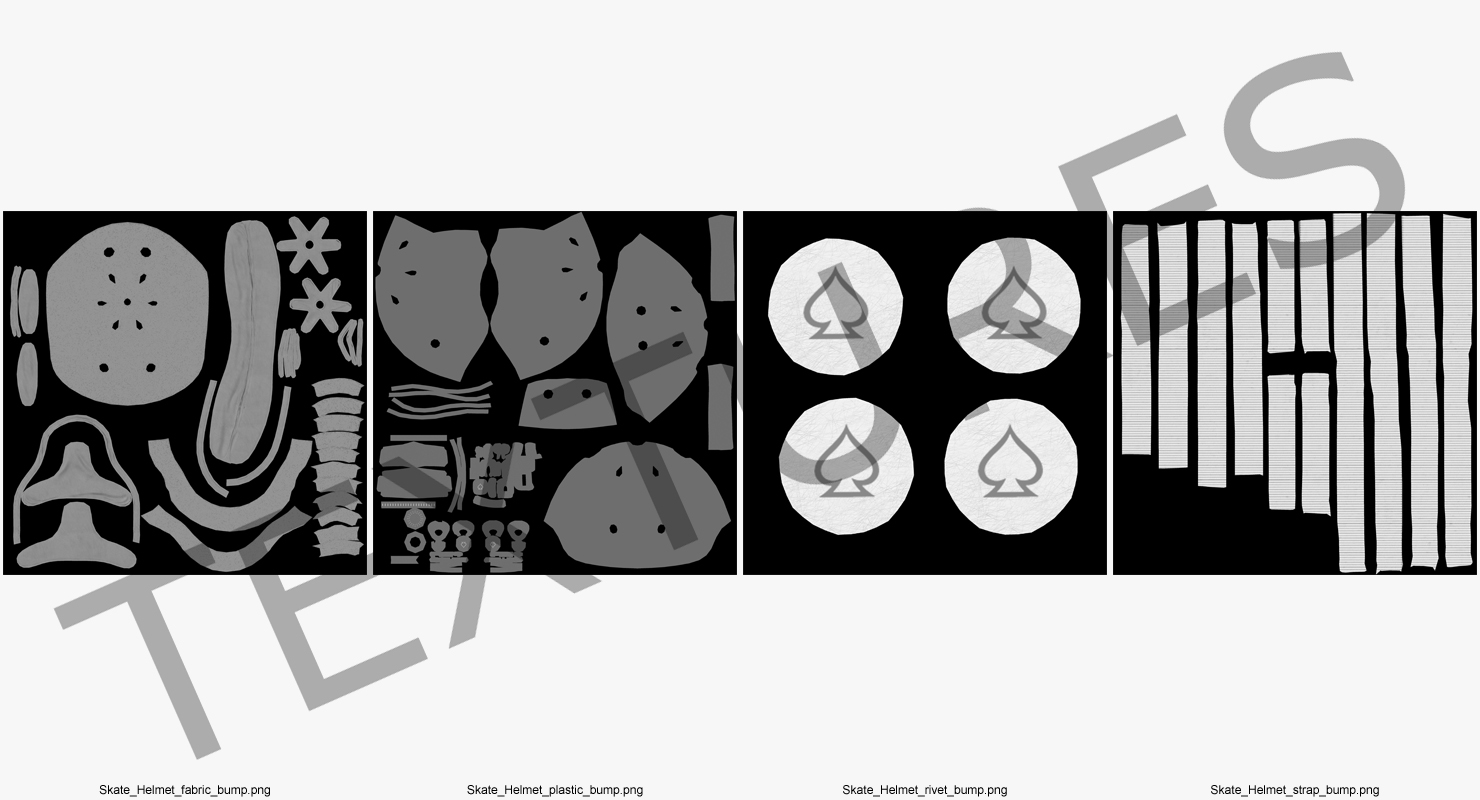 TEXTURES

Skate_Helmet_fabric_bump.png

Skate_Helmet_plastic_bump.png

Skate_Helmet_rivet_bump.png

Skate_Helmet_strap_bump.png