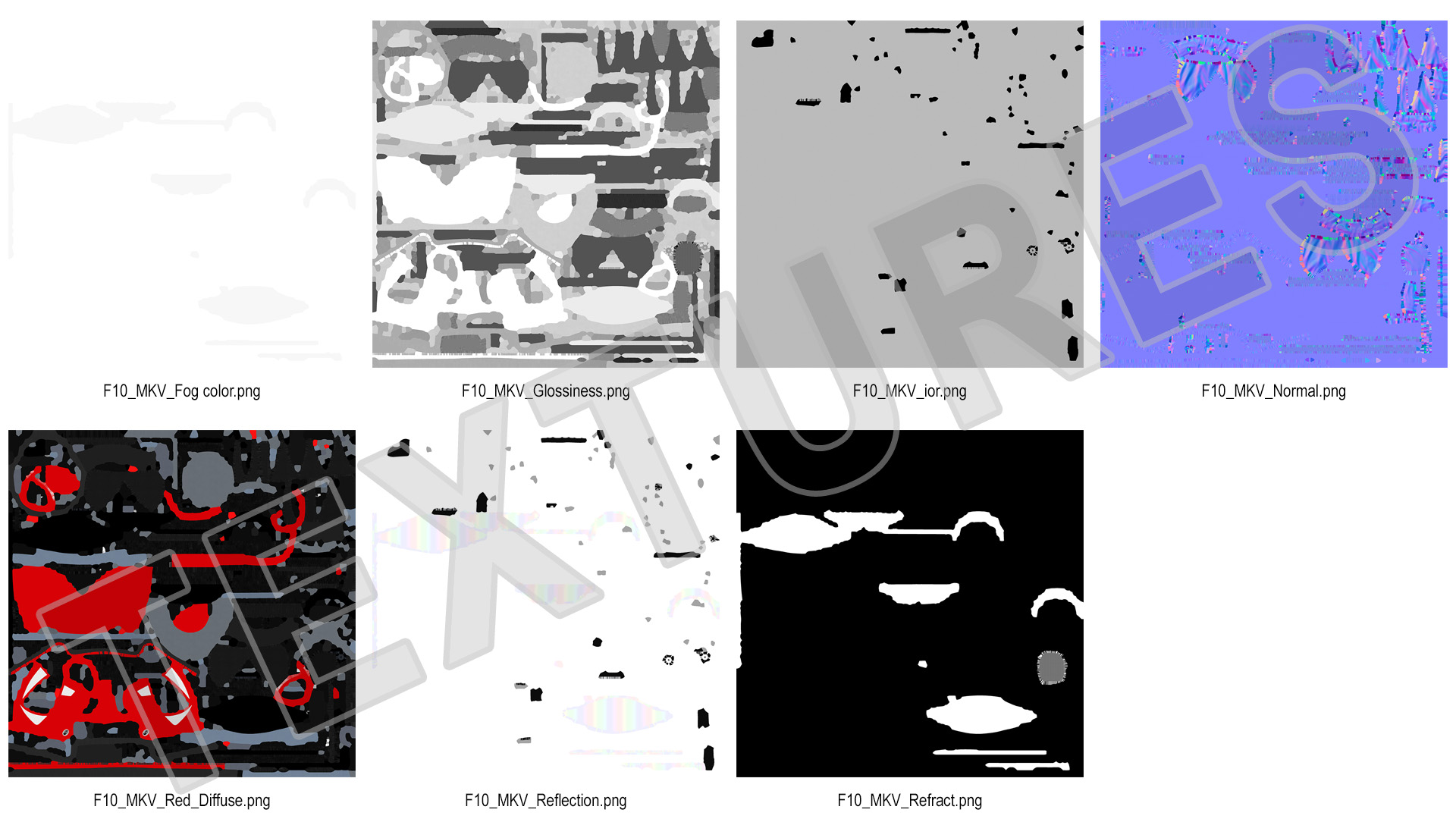 F10_MKV_Fog color.png

F10_MKV_Glossiness.png

F10_MKV_ior.png

F10_MKV_Normal.png

F10_MKV_Red_Diffuse.png

F10_MKV_Reflection.png

F10_MKV_Refract.png

TEXTURES