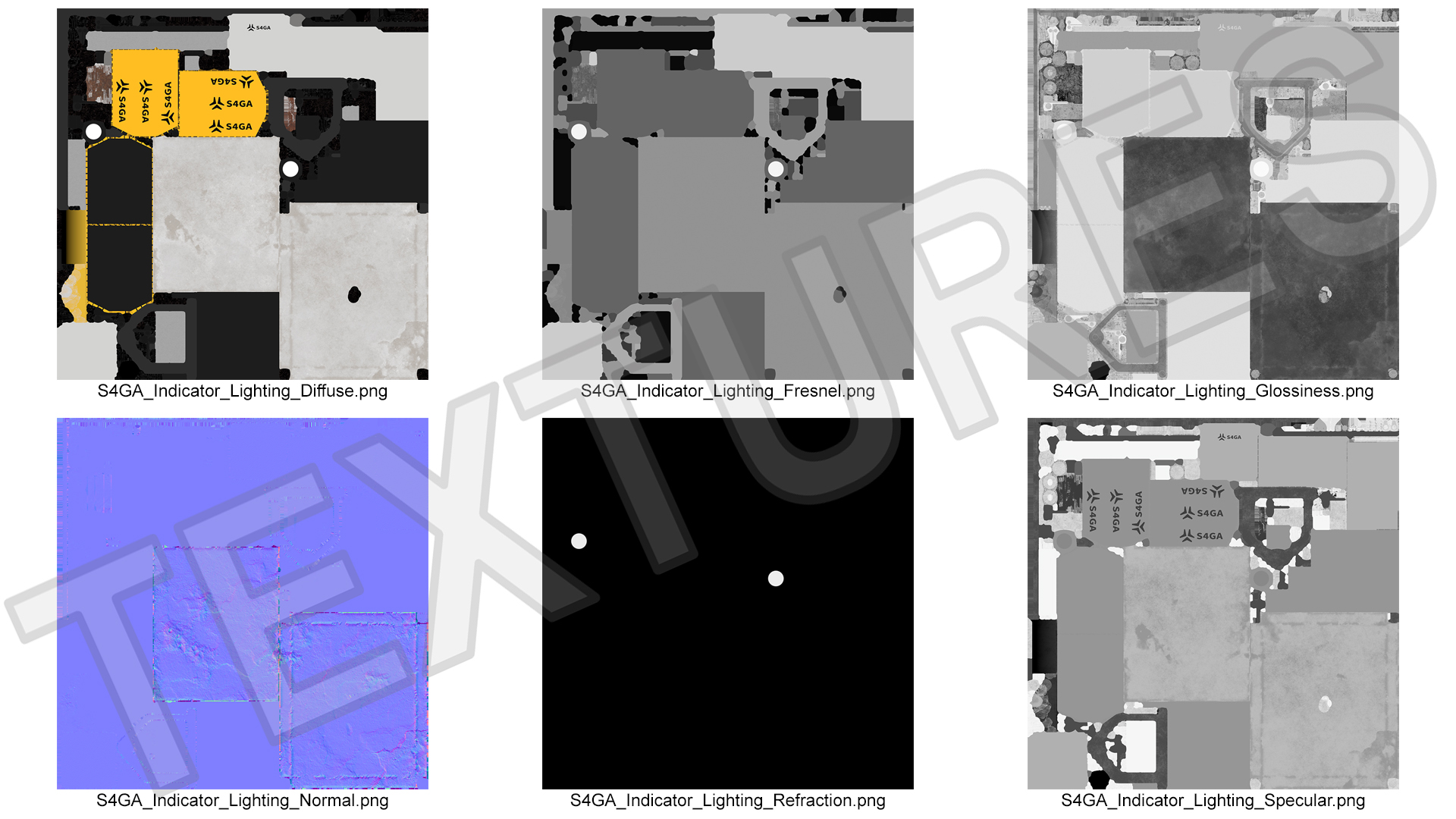 S4GA S4GA S4GA S4GA S4GA S4GA S4GA

S4GA_Indicator_Lighting_Diffuse.png

S4GA_Indicator_Lighting_Fresnel.png

S4GA

S4GA_Indicator_Lighting_Glossiness.png

S4GA_Indicator_Lighting_Normal.png

S4GA_Indicator_Lighting_Refraction.png

S4GA S4GA S4GA S4GA S4GA S4GA S4GA

S4GA_Indicator_Lighting_Specular.png

TEXTURES