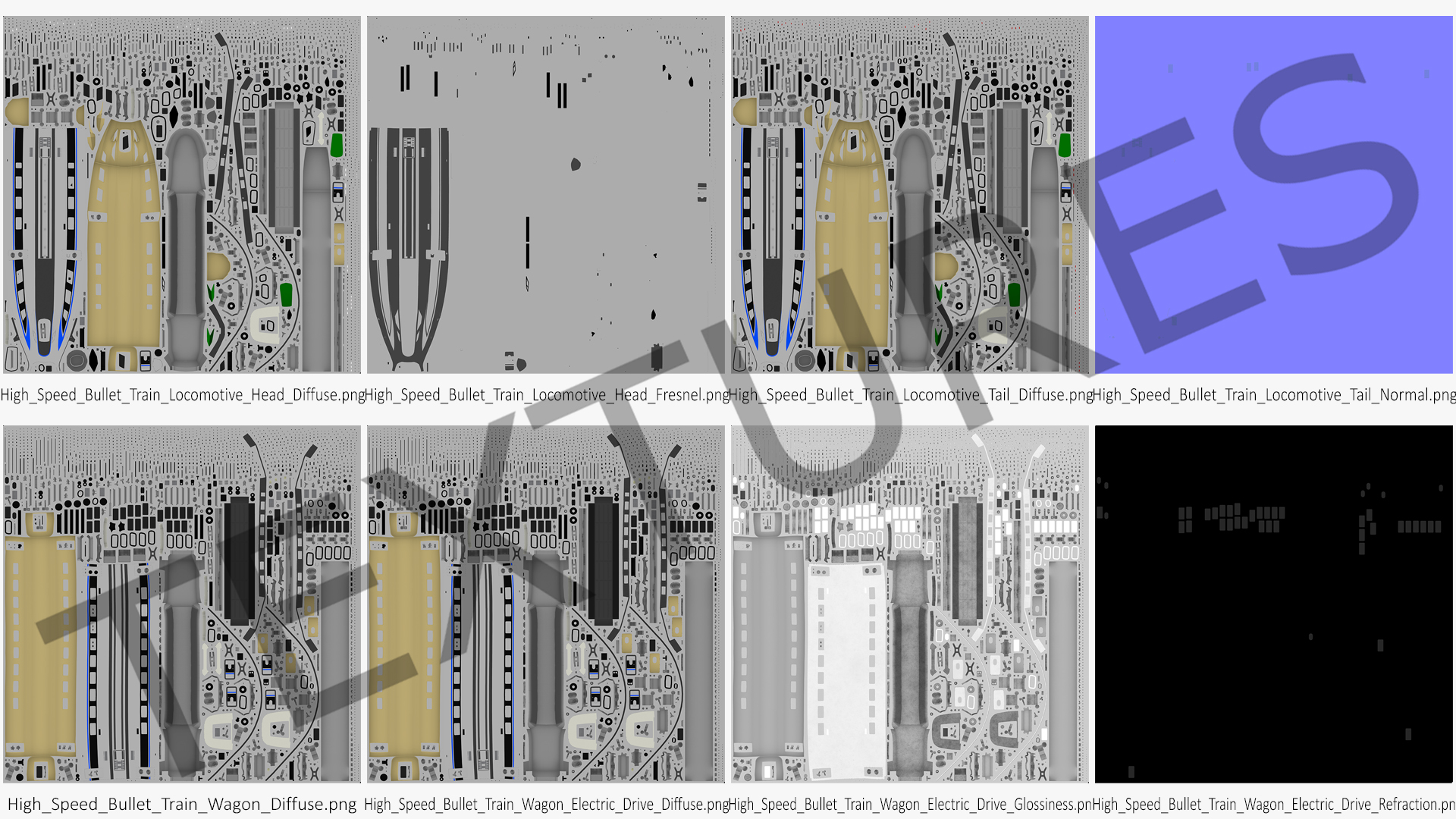 TEXTURES

High_Speed_Bullet_Train_Locomotive_Head_Diffuse.png

High_Speed_Bullet_Train_Locomotive_Head_Fresnel.png

High_Speed_Bullet_Train_Locomotive_Tail_Diffuse.png

High_Speed_Bullet_Train_Locomotive_Tail_Normal.png

High_Speed_Bullet_Train_Wagon_Diffuse.png

High_Speed_Bullet_Train_Wagon_Electric_Drive_Diffuse.png

High_Speed_Bullet_Train_Wagon_Electric_Drive_Glossiness.pn

High_Speed_Bullet_Train_Wagon_Electric_Drive_Refraction.pn