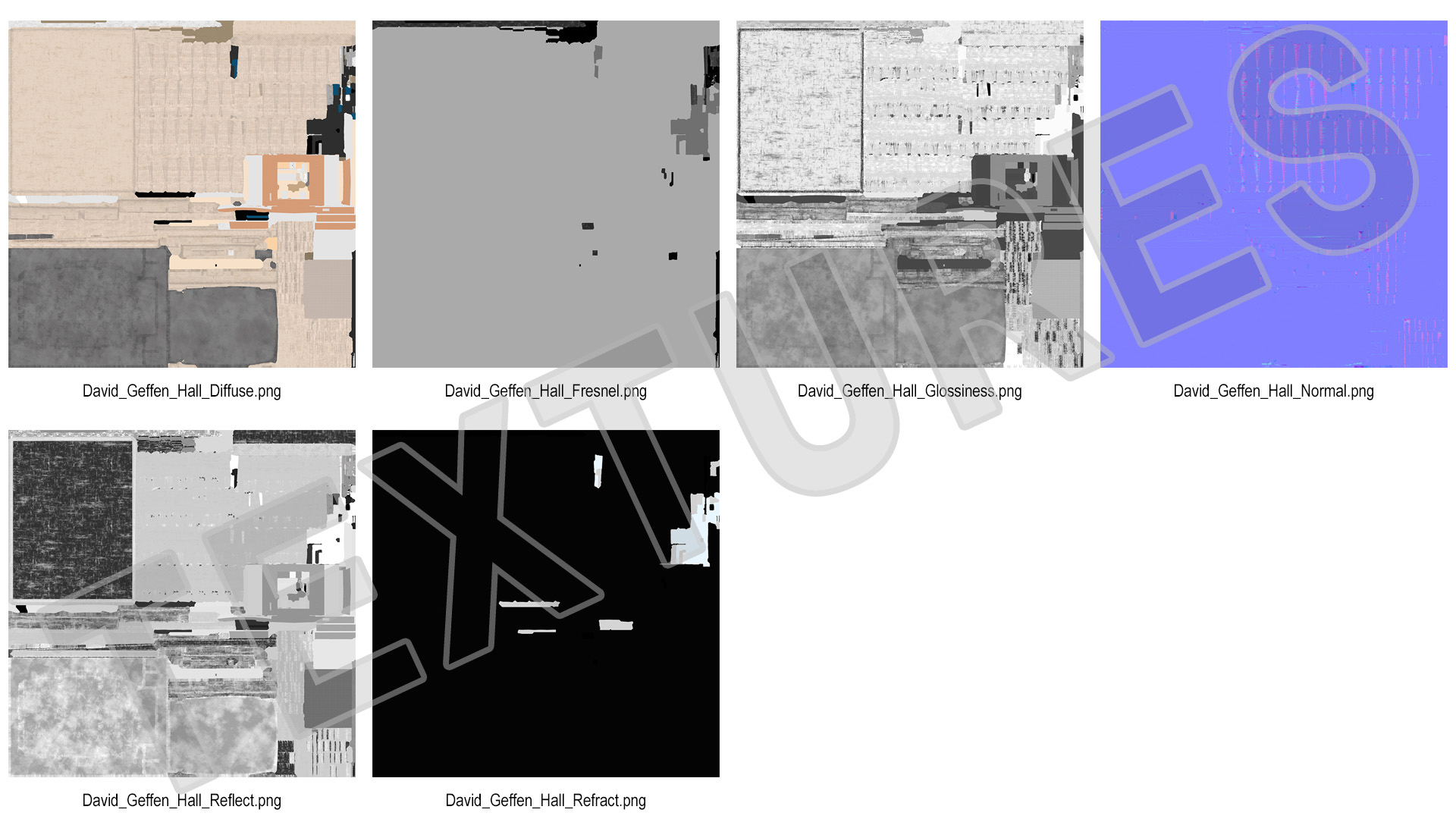 David_Geffen_Hall_Diffuse.png

David_Geffen_Hall_Fresnel.png

David_Geffen_Hall_Glossiness.png

David_Geffen_Hall_Normal.png

David_Geffen_Hall_Reflect.png

David_Geffen_Hall_Refract.png

TEXTURES