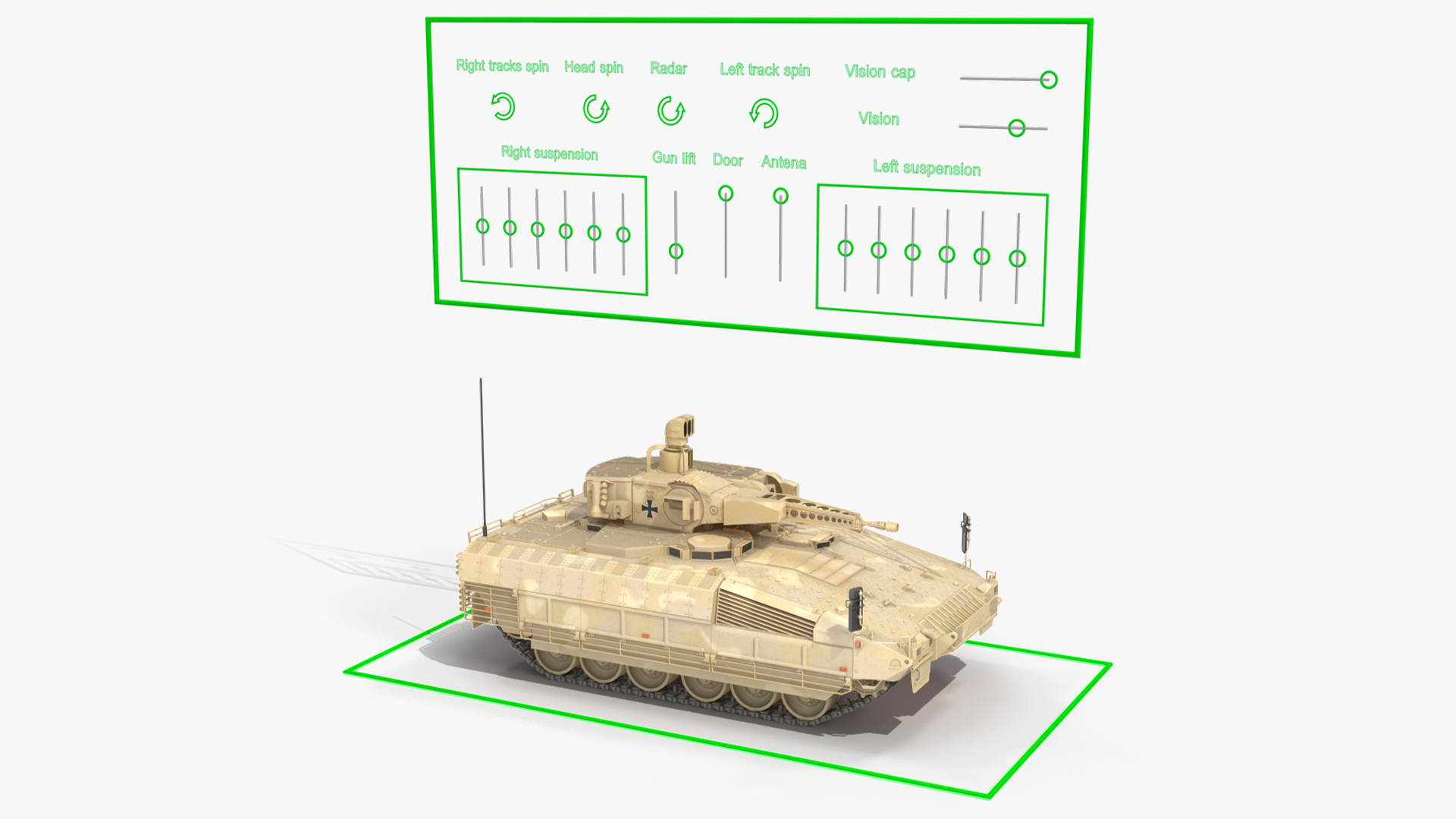 Right tracks spin
Head spin
Radar
Left track spin
Vision cap
Vision
Right suspension
Gun lift
Door
Antena
Left suspension