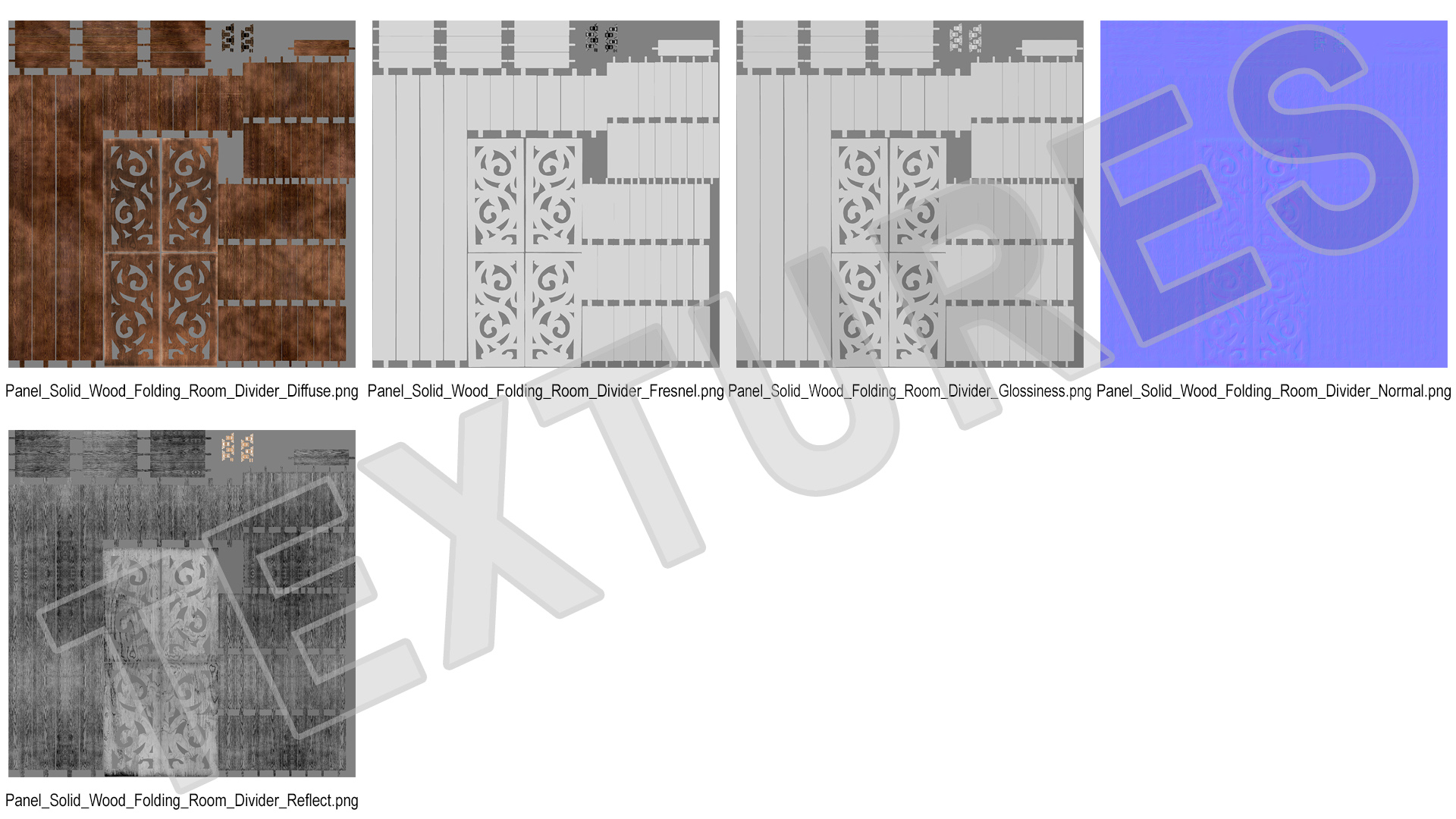 Panel_Solid_Wood_Folding_Room_Divider_Diffuse.png Panel_Solid_Wood_Folding_Room_Divider_Fresnel.png Panel_Solid_Wood_Folding_Room_Divider_Glossiness.png Panel_Solid_Wood_Folding_Room_Divider_Normal.png

Panel_Solid_Wood_Folding_Room_Divider_Reflect.png

TEXTURES