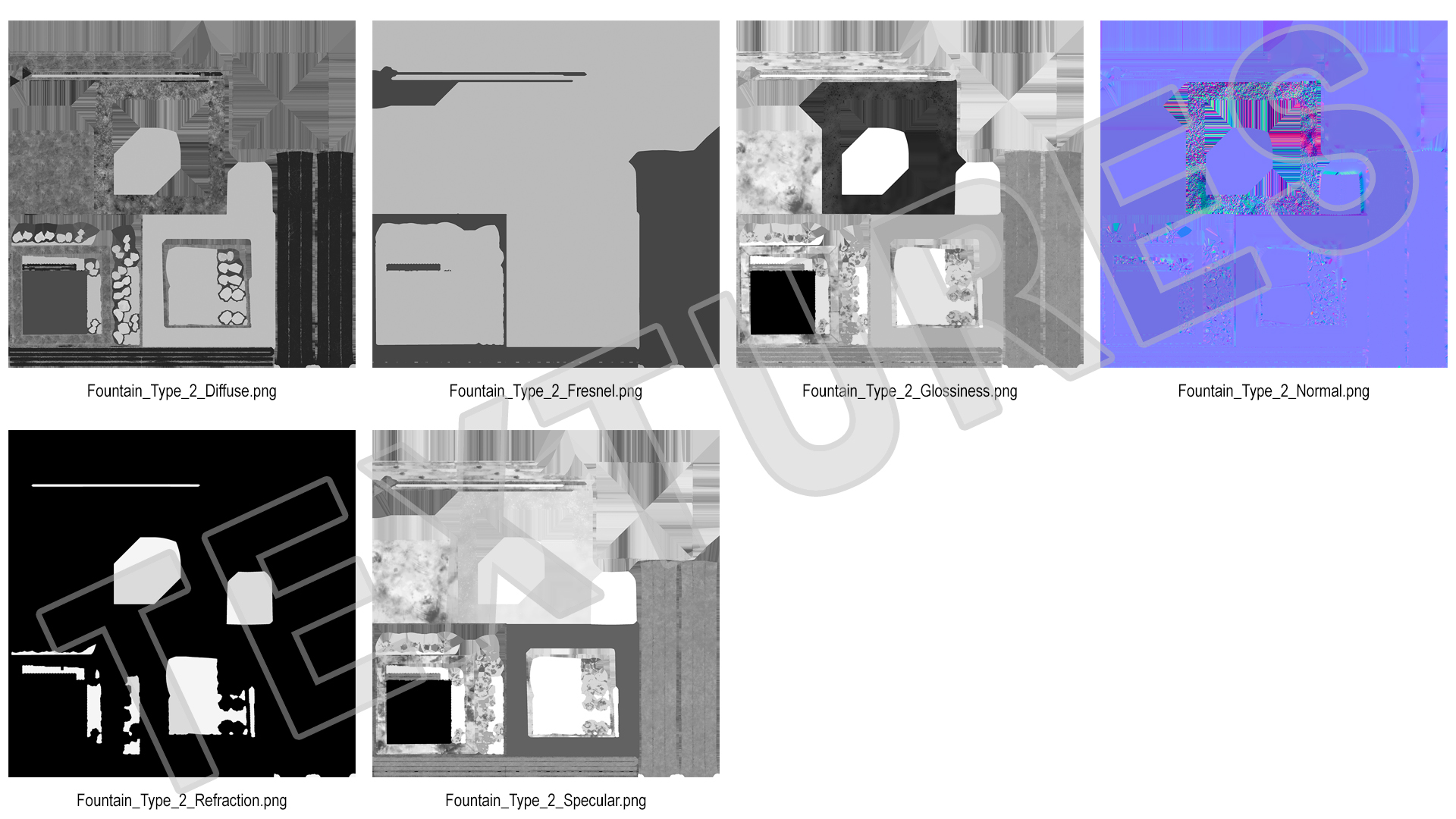 Fountain_Type_2_Diffuse.png

Fountain_Type_2_Fresnel.png

Fountain_Type_2_Glossiness.png

Fountain_Type_2_Normal.png

Fountain_Type_2_Refraction.png

Fountain_Type_2_Specular.png

TEXTURES