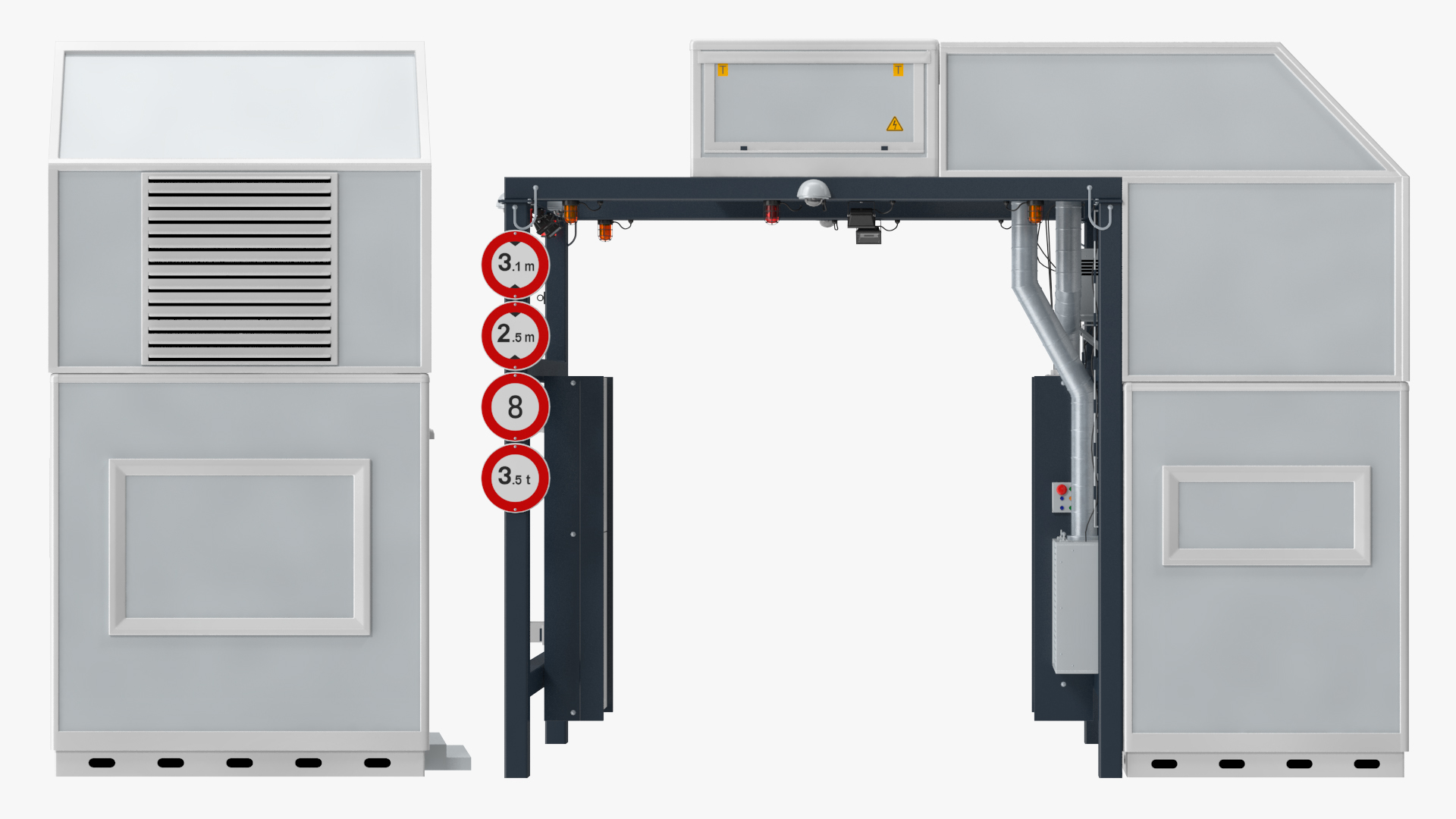 3.1 m
2.5 m
8
3.5 t