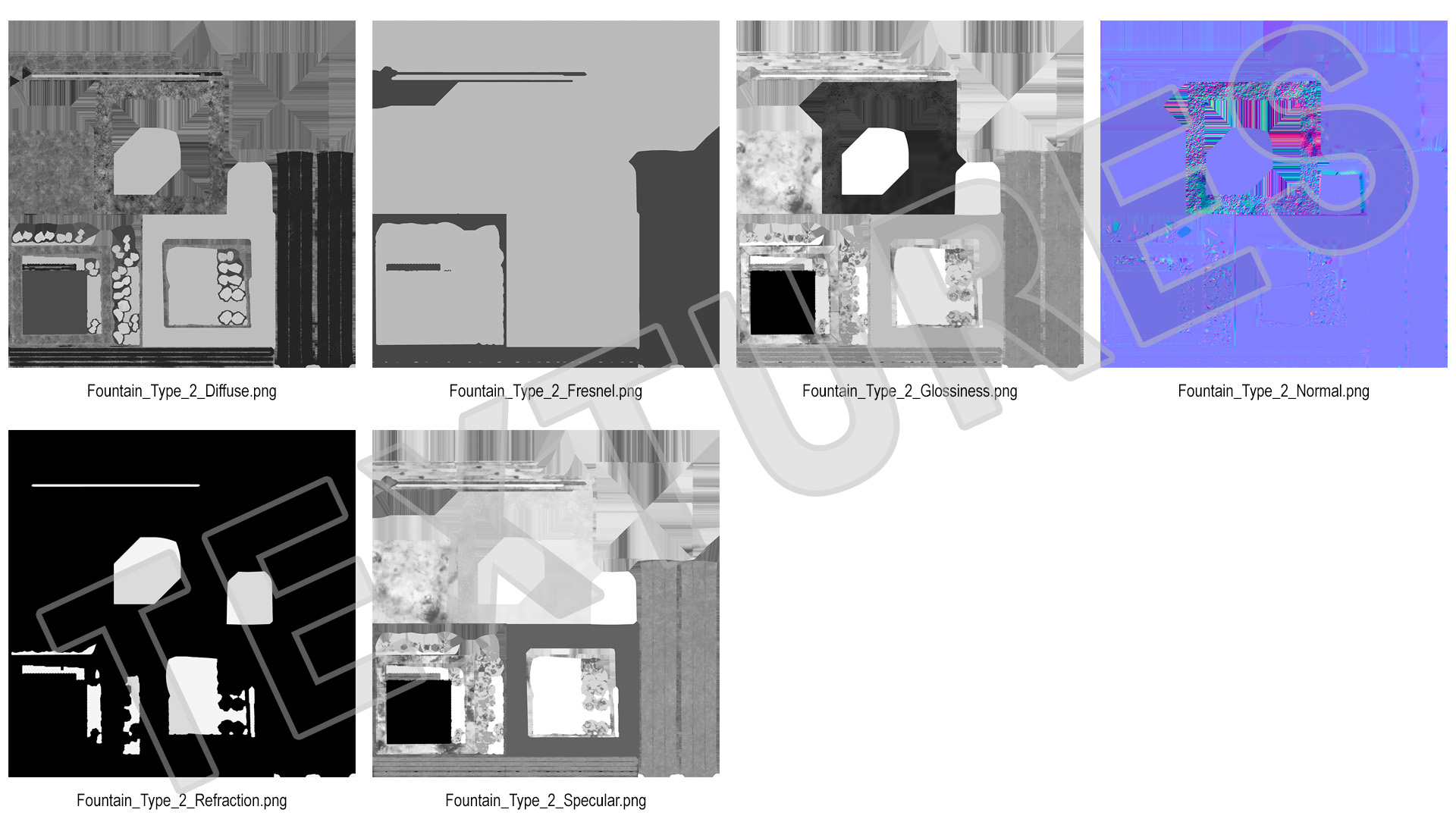 Fountain_Type_2_Diffuse.png

Fountain_Type_2_Fresnel.png

Fountain_Type_2_Glossiness.png

Fountain_Type_2_Normal.png

Fountain_Type_2_Refraction.png

Fountain_Type_2_Specular.png

TEXTURES