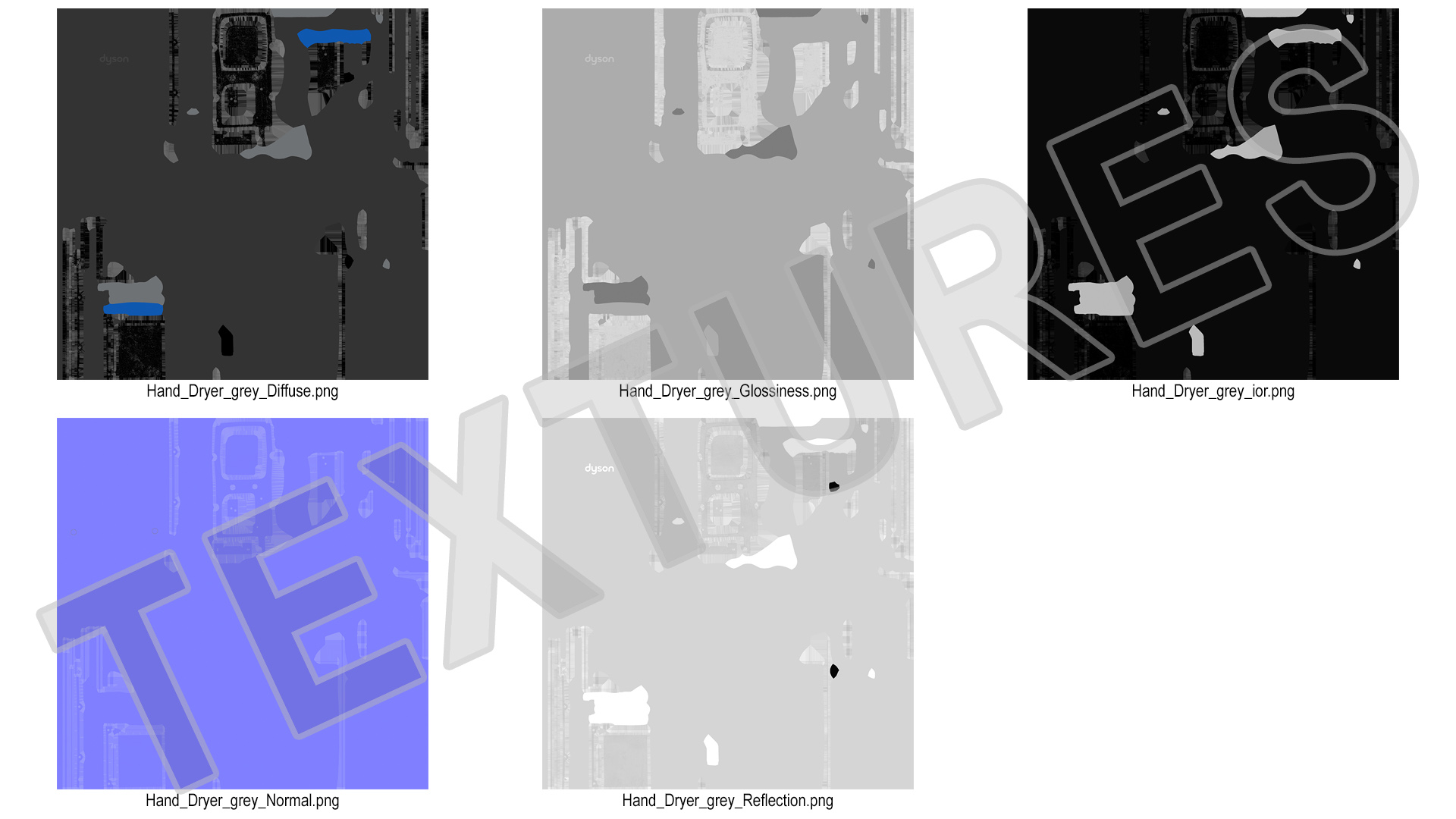 dyson

Hand_Dryer_grey_Diffuse.png

dyson

Hand_Dryer_grey_Glossiness.png

Hand_Dryer_grey_ior.png

Hand_Dryer_grey_Normal.png

dyson

Hand_Dryer_grey_Reflection.png

TEXTURES