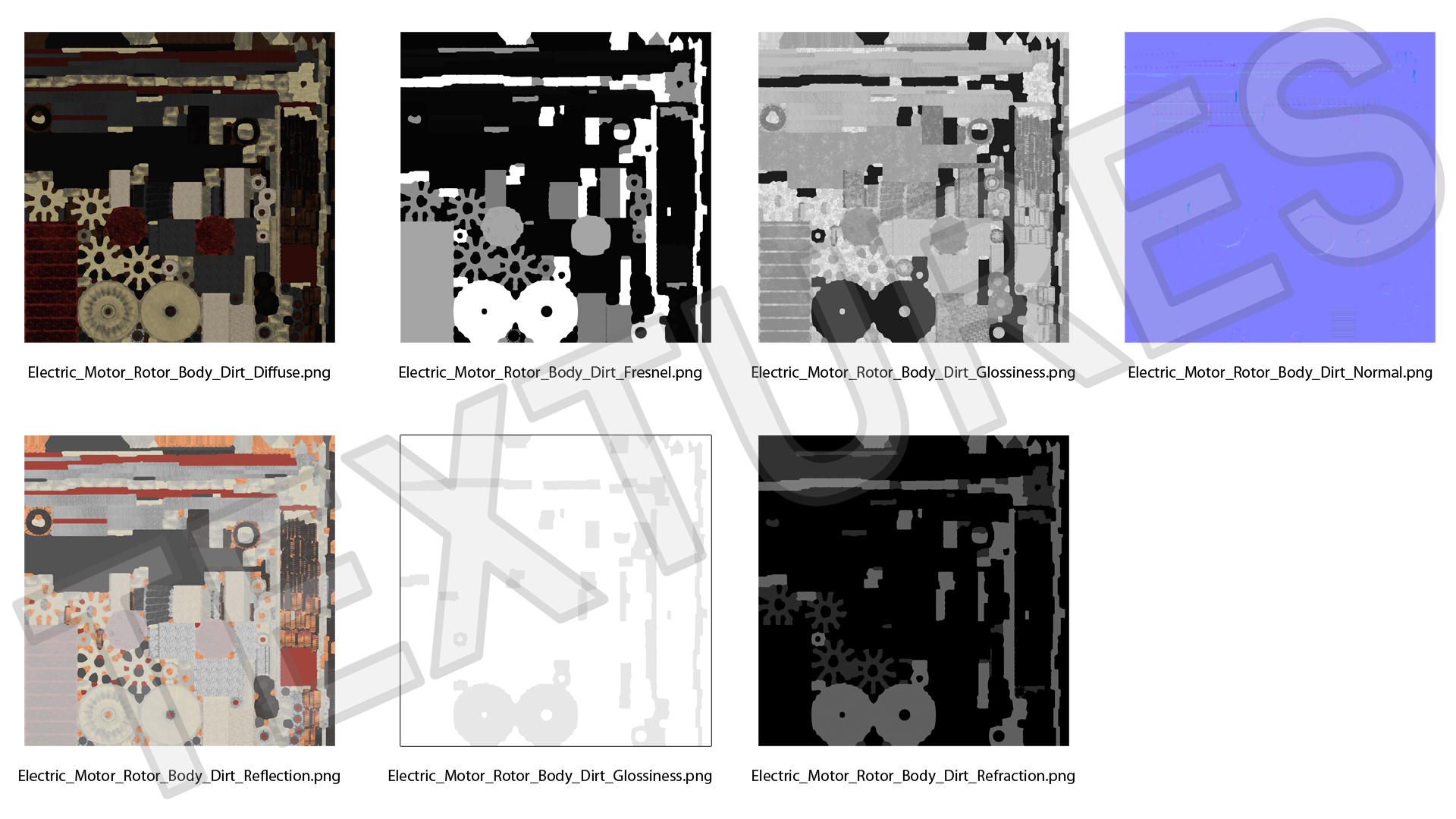 Electric_Motor_Rotor_Body_Dirt_Diffuse.png

Electric_Motor_Rotor_Body_Dirt_Fresnel.png

Electric_Motor_Rotor_Body_Dirt_Glossiness.png

Electric_Motor_Rotor_Body_Dirt_Normal.png

Electric_Motor_Rotor_Body_Dirt_Reflection.png

Electric_Motor_Rotor_Body_Dirt_Glossiness.png

Electric_Motor_Rotor_Body_Dirt_Refraction.png

TEXTURES